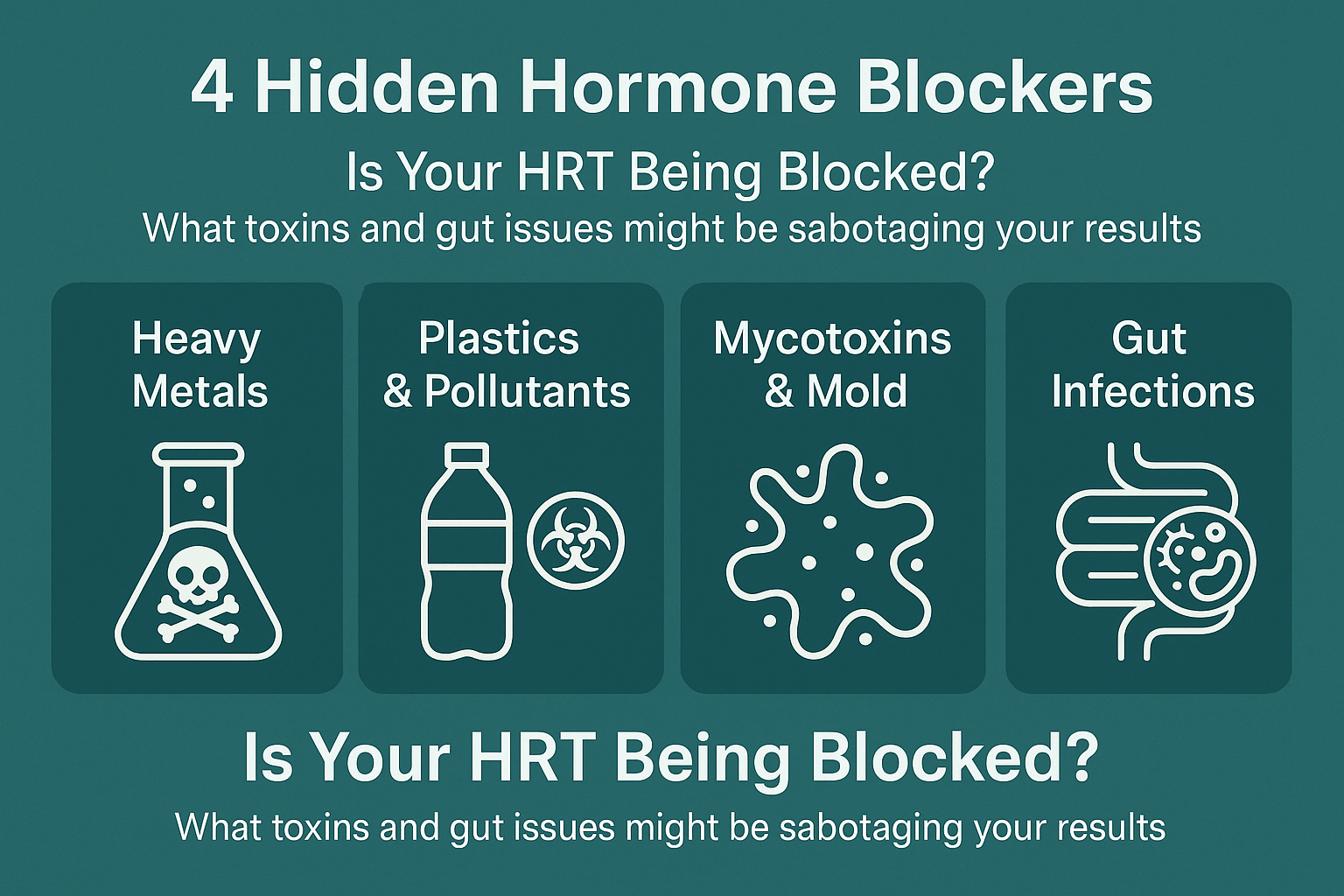 4 Hidden Hormone Blockers

Is Your HRT Being Blocked?

What toxins and gut issues might be sabotaging your results

Heavy Metals

Plastics & Pollutants

Mycotoxins & Mold

Gut Infections

Is Your HRT Being Blocked?

What toxins and gut issues might be sabotaging your results